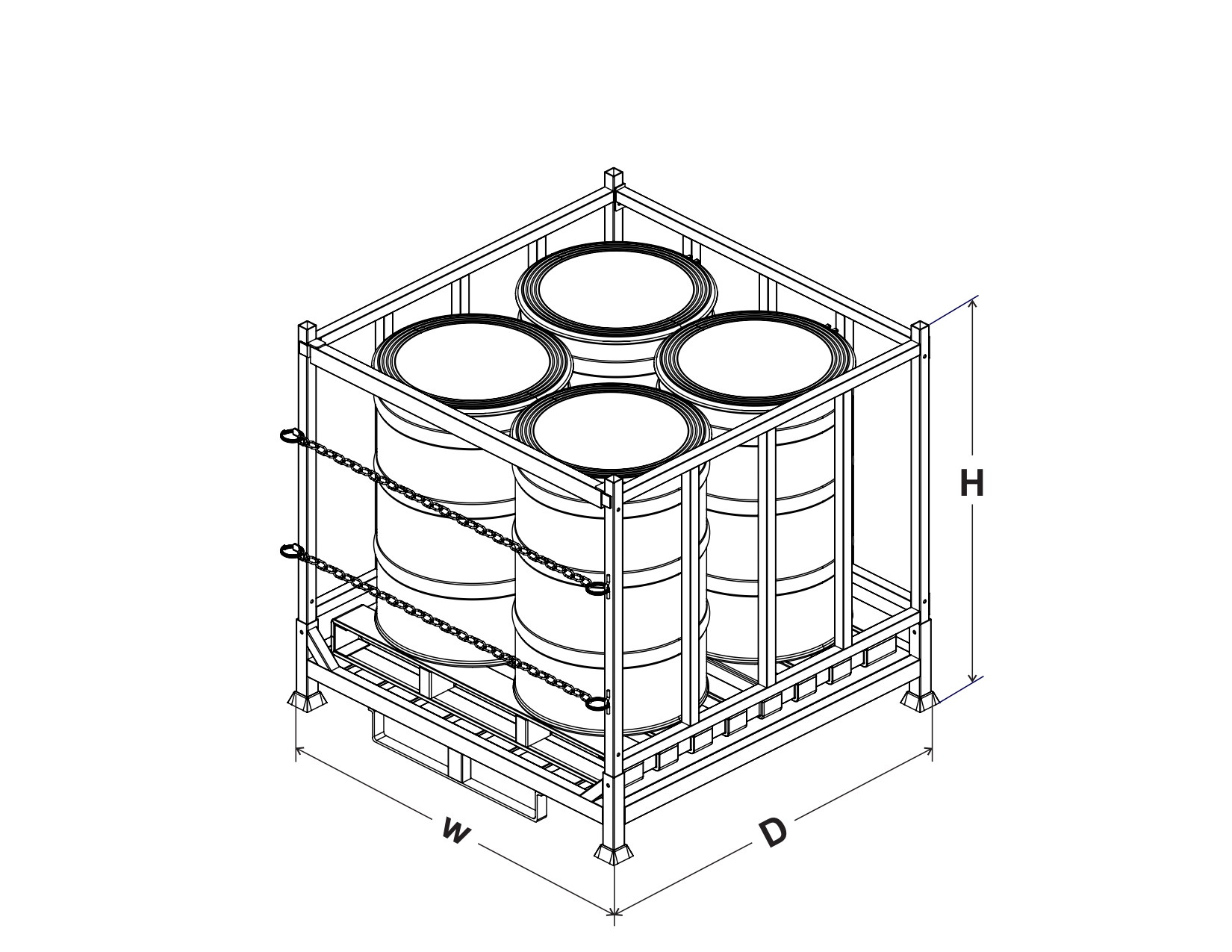 H

W

D